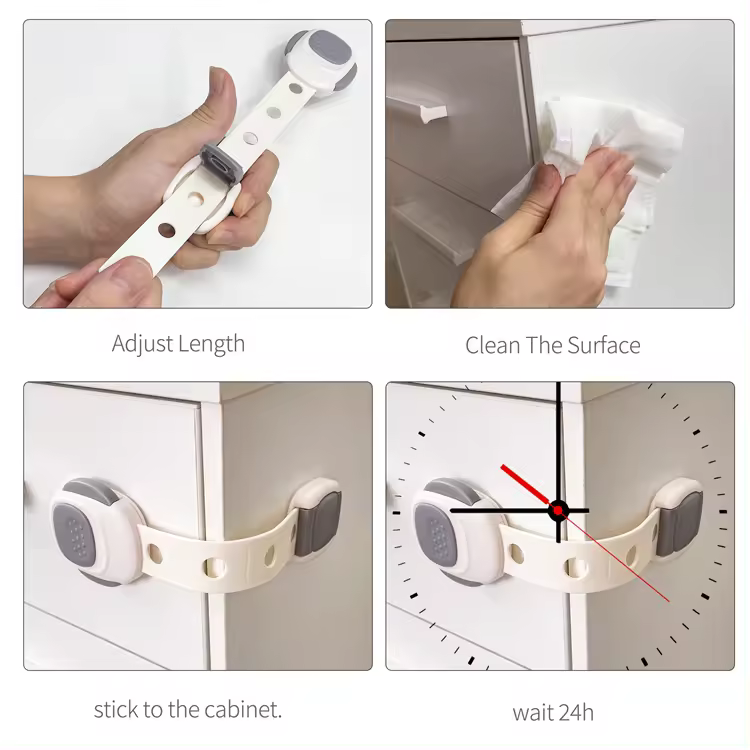 Adjust Length

Clean The Surface

stick to the cabinet.

wait 24h